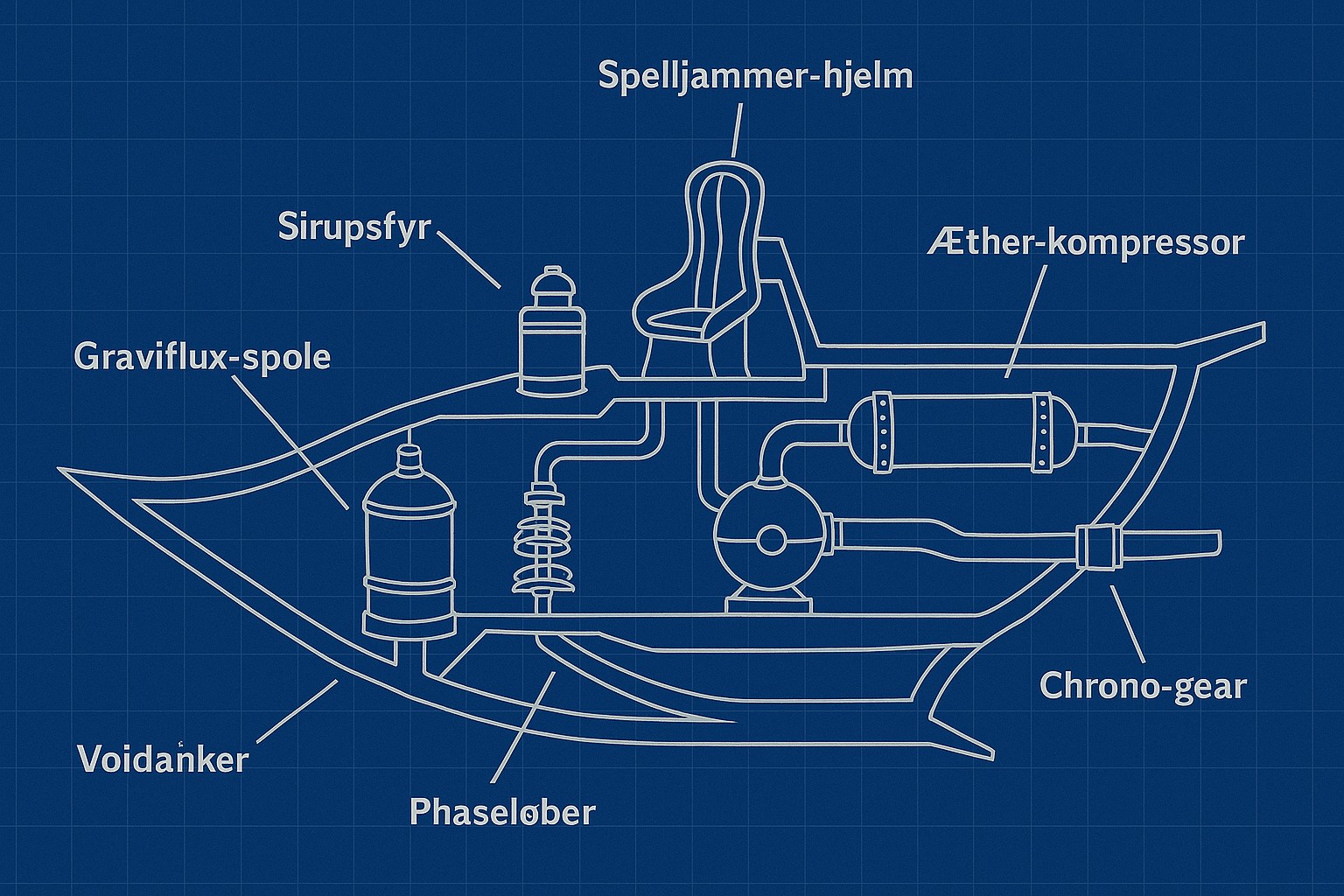 Spelljammer-hjelm

Sirupsfyr

Æther-kompressor

Graviflux-spole

Chrono-gear

Voidanker

Phaseløber